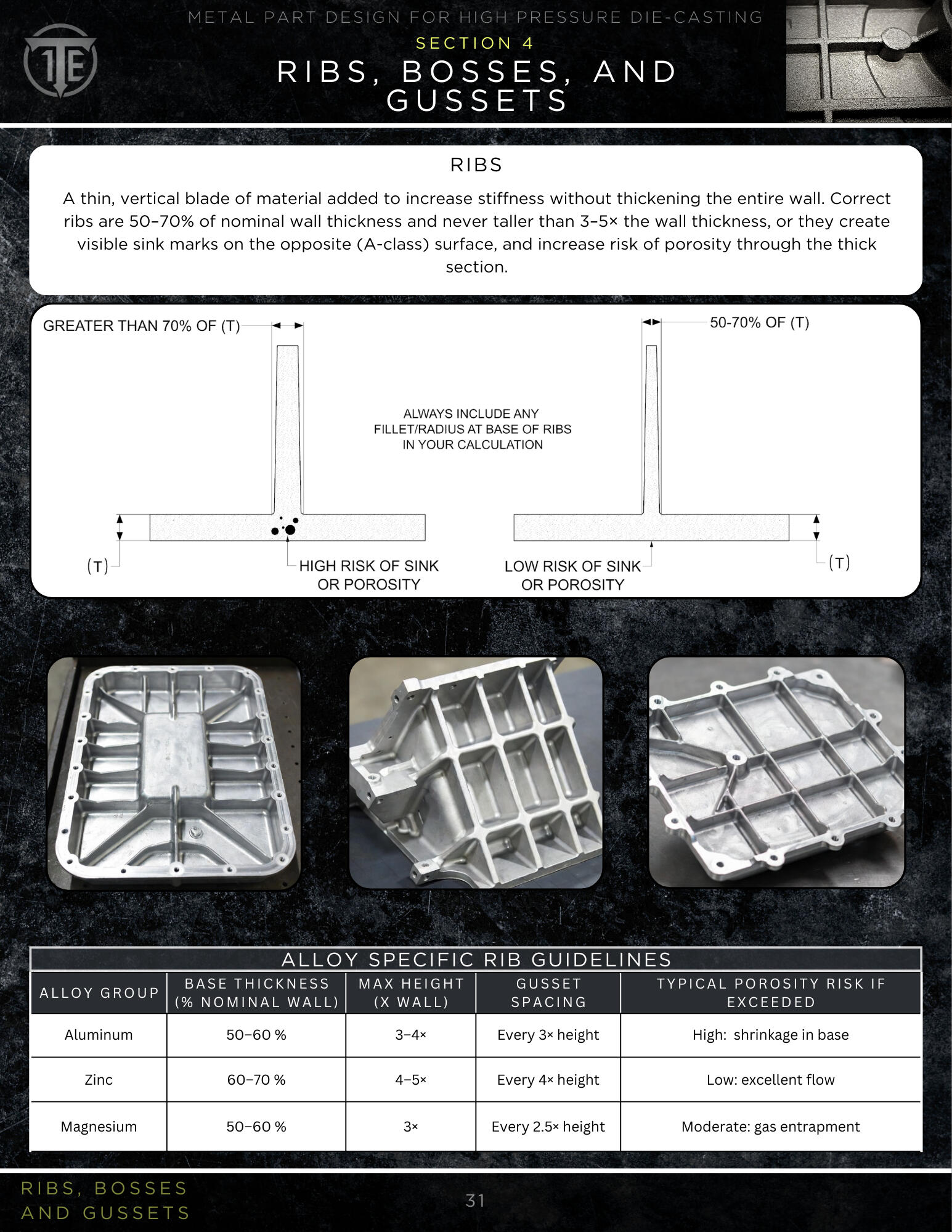 1E

METAL PART DESIGN FOR HIGH PRESSURE DIE-CASTING

SECTION 4

RIBS, BOSSES, AND GUSSETS

RIBS

A thin, vertical blade of material added to increase stiffness without thickening the entire wall. Correct ribs are 50–70% of nominal wall thickness and never taller than 3–5× the wall thickness, or they create visible sink marks on the opposite (A-class) surface, and increase risk of porosity through the thick section.

GREATER THAN 70% OF (T)

50-70% OF (T)

ALWAYS INCLUDE ANY FILLET/RADIUS AT BASE OF RIBS IN YOUR CALCULATION

(T)

HIGH RISK OF SINK OR POROSITY

LOW RISK OF SINK OR POROSITY

(T)

ALLOY SPECIFIC RIB GUIDELINES

| ALLOY GROUP | BASE THICKNESS (% NOMINAL WALL) | MAX HEIGHT (X WALL) | GUSSET SPACING | TYPICAL POROSITY RISK IF EXCEEDED |
|---|---|---|---|---|
| Aluminum | 50–60 % | 3–4× | Every 3× height | High: shrinkage in base |
| Zinc | 60–70 % | 4–5× | Every 4× height | Low: excellent flow |
| Magnesium | 50–60 % | 3× | Every 2.5× height | Moderate: gas entrapment |

RIBS, BOSSES AND GUSSETS

31